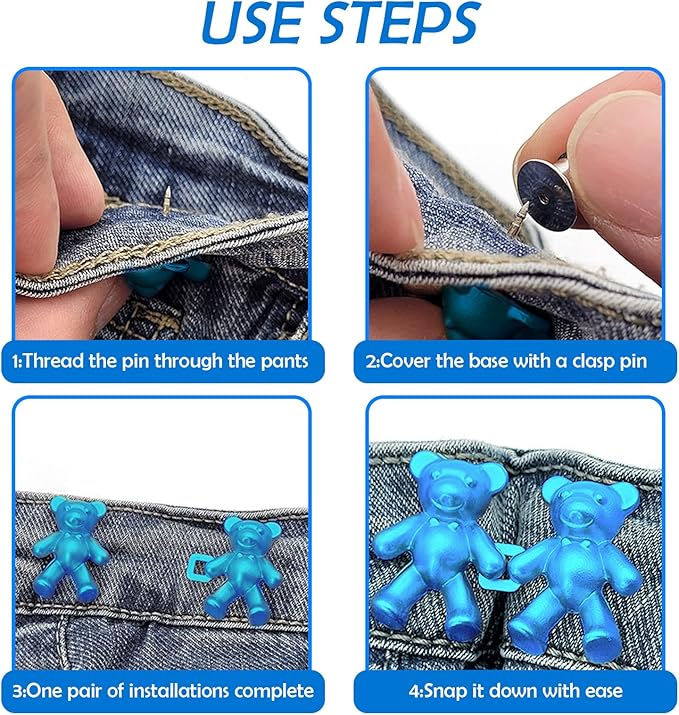 USE STEPS

1:Thread the pin through the pants

2:Cover the base with a clasp pin

3:One pair of installations complete

4:Snap it down with ease